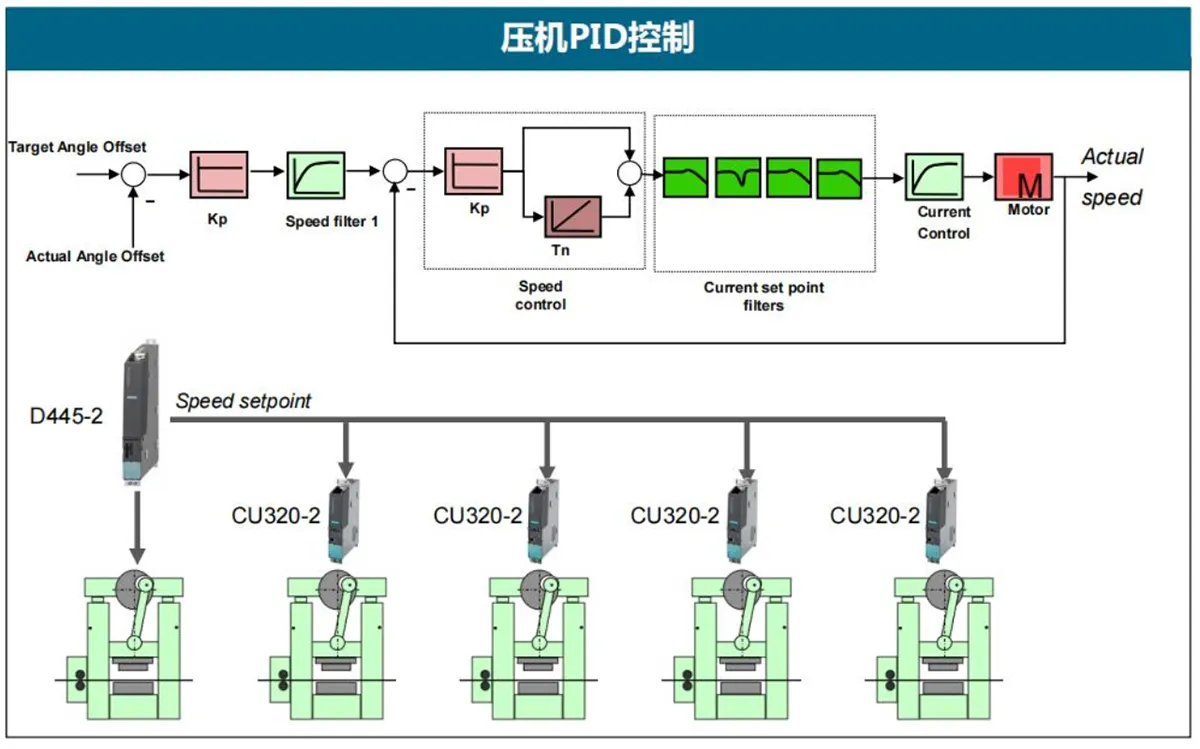 压机PID控制

Target Angle Offset

-

Actual Angle Offset

Kp

Speed filter 1

-

Kp

Tn

Speed control

Current set point filters

Current Control

M

Motor

Actual speed

D445-2

Speed setpoint

CU320-2

CU320-2

CU320-2

CU320-2